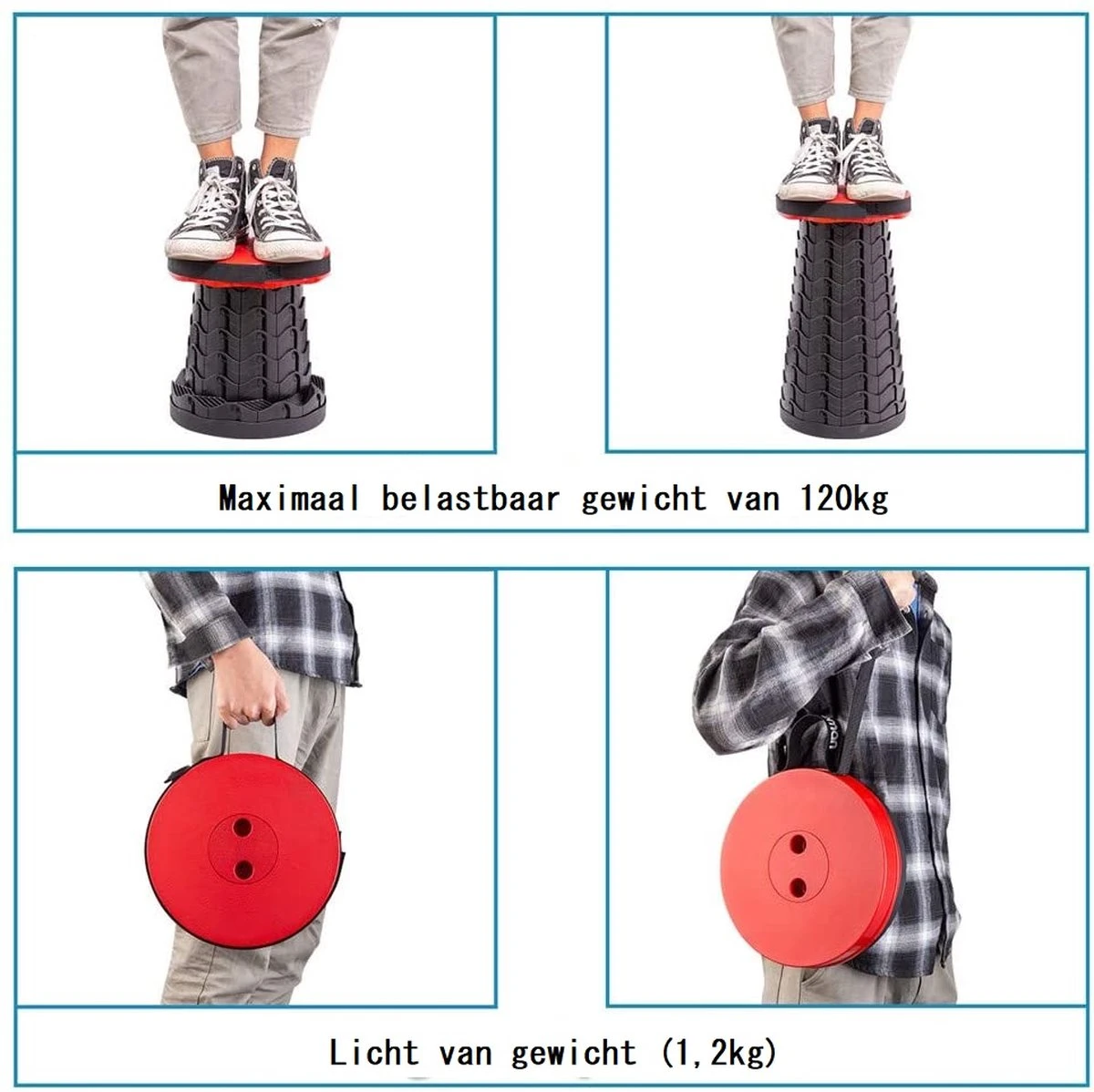 Maximaal belastbaar gewicht van 120kg

Licht van gewicht (1,2kg)